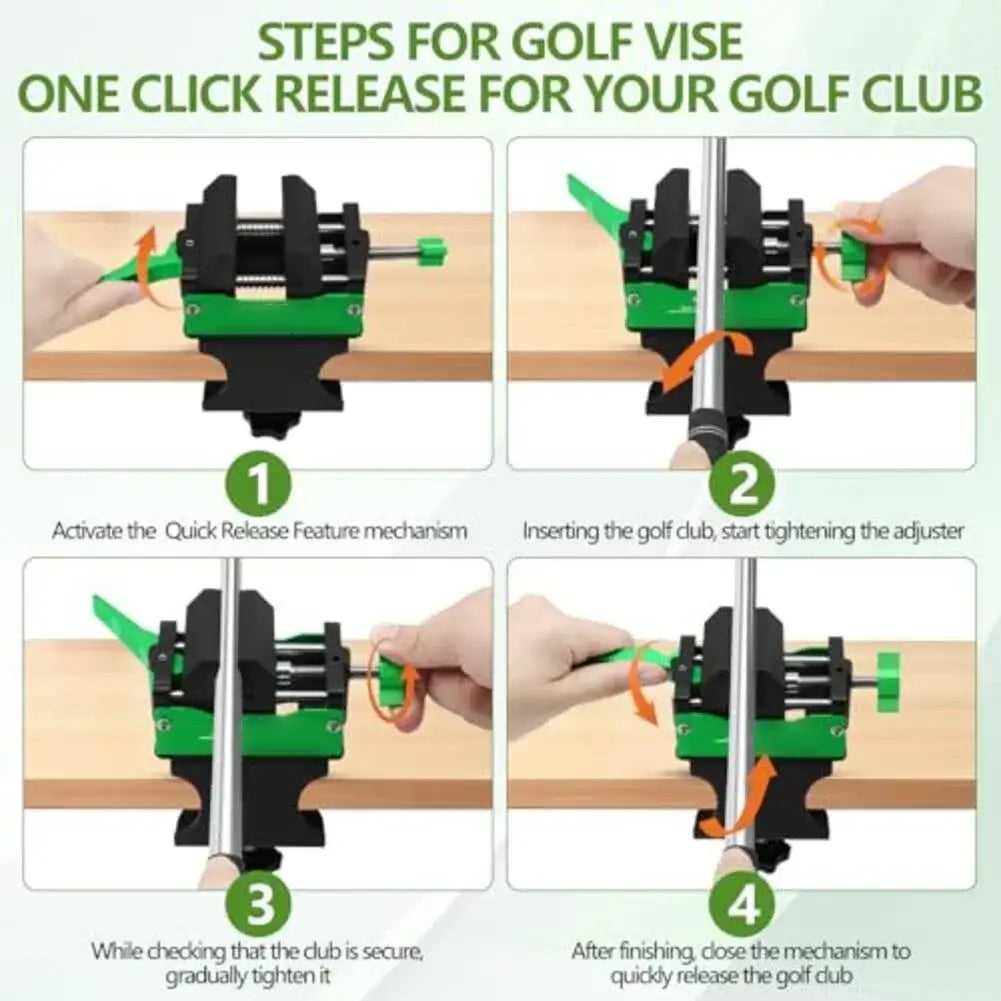 STEPS FOR GOLF VISE
ONE CLICK RELEASE FOR YOUR GOLF CLUB

1
Activate the Quick Release Feature mechanism

2
Inserting the golf club, start tightening the adjuster

3
While checking that the club is secure, gradually tighten it

4
After finishing, close the mechanism to quickly release the golf club